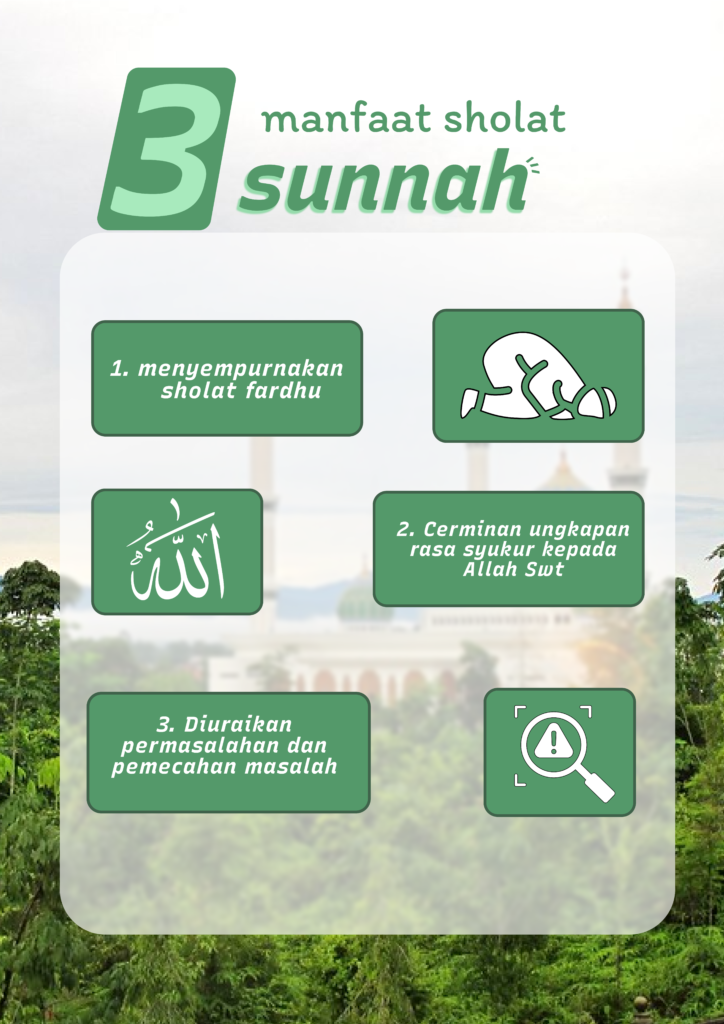 3 manfaat sholat sunnah

1. menyempurnakan sholat fardhu

الله

2. Cerminan ungkapan rasa syukur kepada Allah Swt

3. Diuraikan permasalahan dan pemecahan masalah